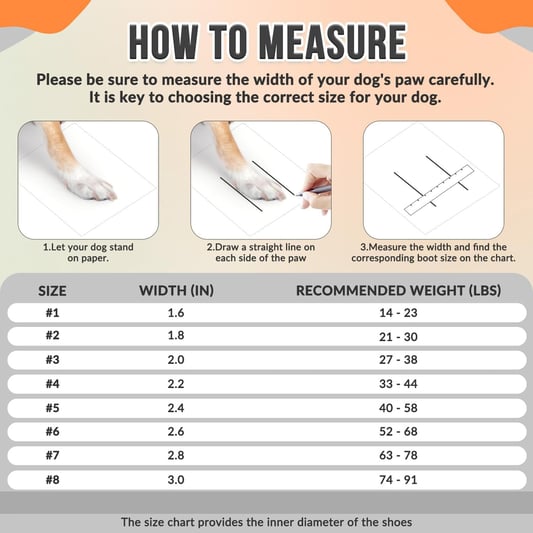 HOW TO MEASURE

Please be sure to measure the width of your dog's paw carefully. It is key to choosing the correct size for your dog.

1.Let your dog stand on paper.

2.Draw a straight line on each side of the paw

3.Measure the width and find the corresponding boot size on the chart.

| SIZE | WIDTH (IN) | RECOMMENDED WEIGHT (LBS) |
|---|---|---|
| #1 | 1.6 | 14 - 23 |
| #2 | 1.8 | 21 - 30 |
| #3 | 2.0 | 27 - 38 |
| #4 | 2.2 | 33 - 44 |
| #5 | 2.4 | 40 - 58 |
| #6 | 2.6 | 52 - 68 |
| #7 | 2.8 | 63 - 78 |
| #8 | 3.0 | 74 - 91 |

The size chart provides the inner diameter of the shoes