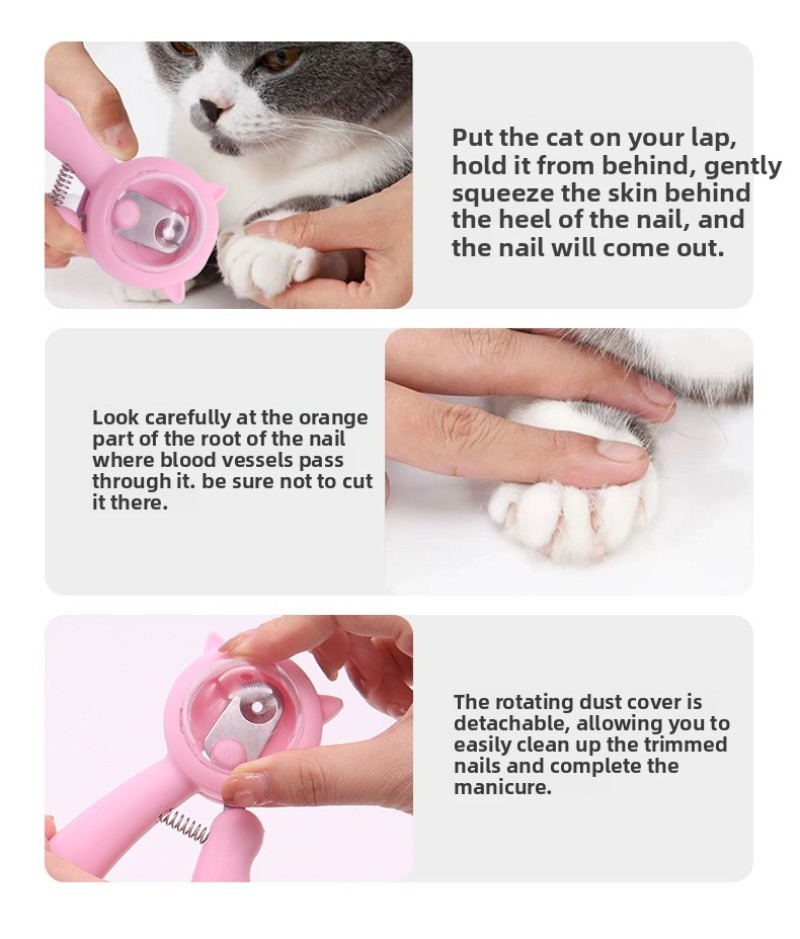 Put the cat on your lap, hold it from behind, gently squeeze the skin behind the heel of the nail, and the nail will come out.

Look carefully at the orange part of the root of the nail where blood vessels pass through it. be sure not to cut it there.

The rotating dust cover is detachable, allowing you to easily clean up the trimmed nails and complete the manicure.