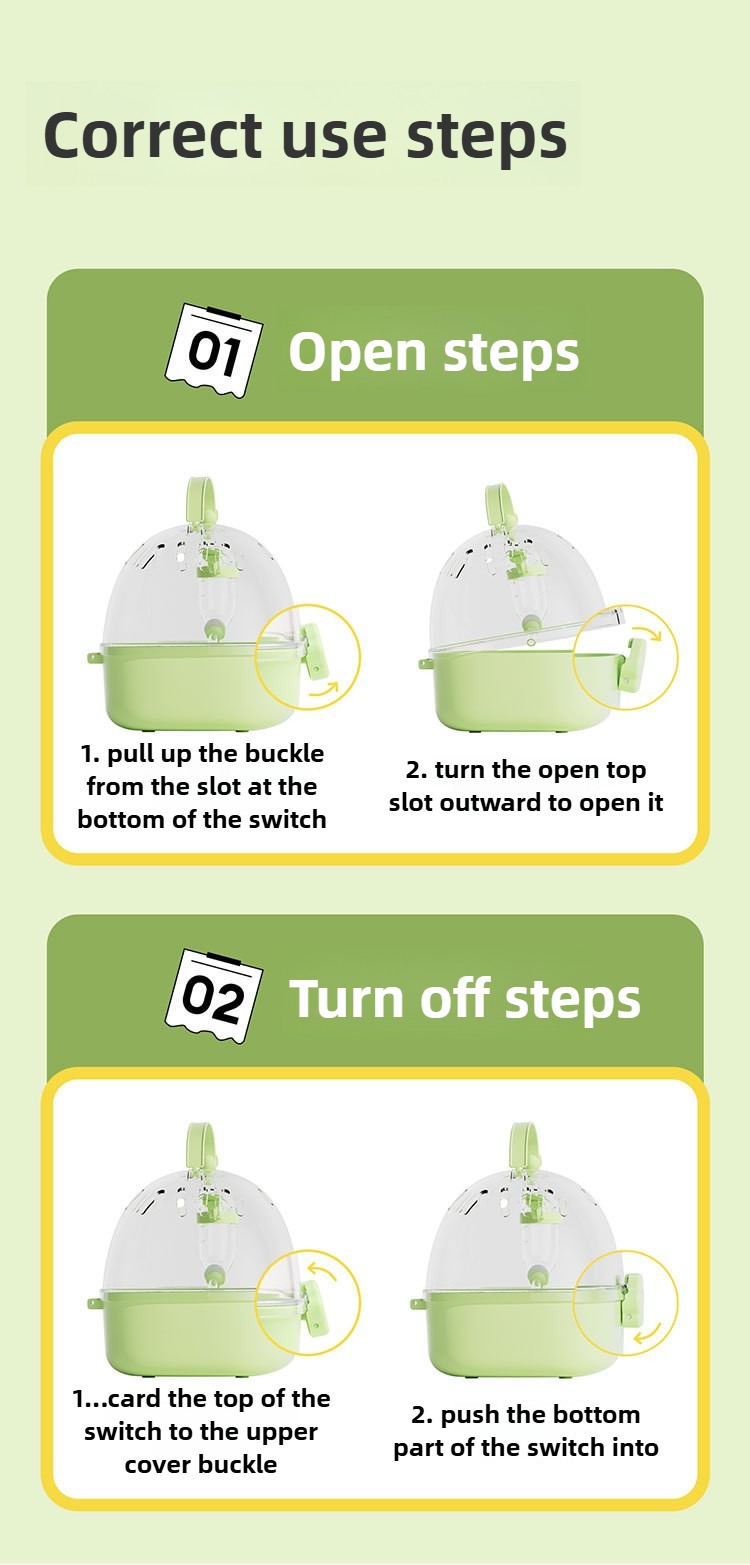 Correct use steps

01 Open steps

1. pull up the buckle from the slot at the bottom of the switch

2. turn the open top slot outward to open it

02 Turn off steps

1...card the top of the switch to the upper cover buckle

2. push the bottom part of the switch into