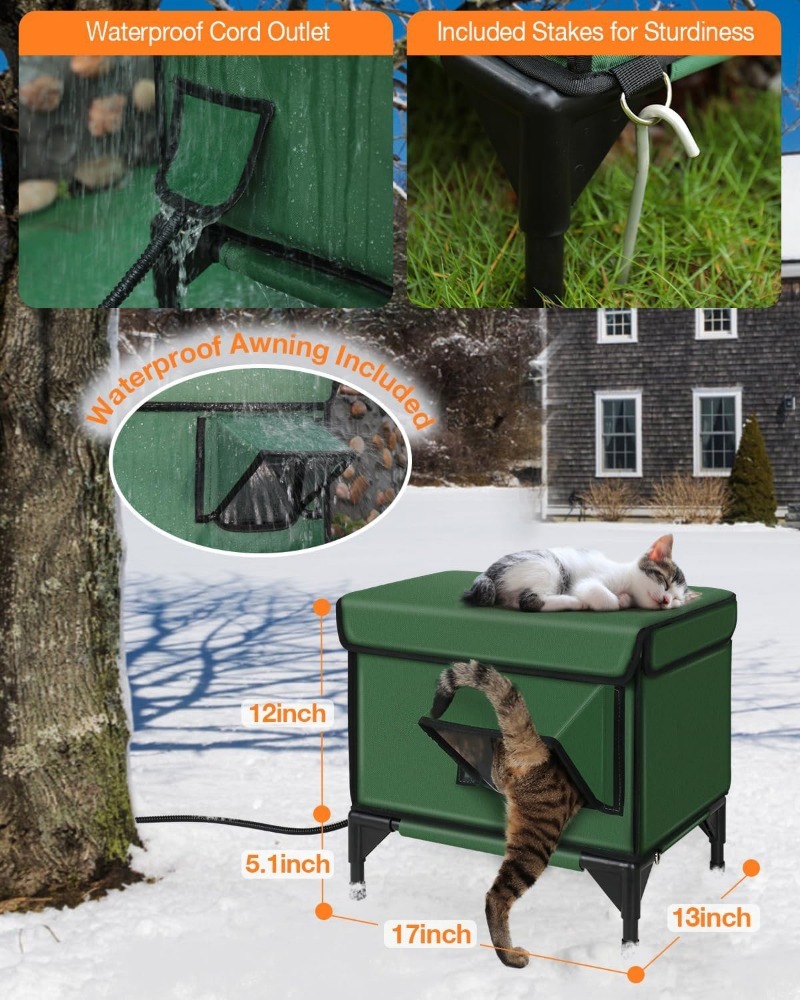 Waterproof Cord Outlet

Included Stakes for Sturdiness

Waterproof Awning Included

12inch

5.1inch

17inch

13inch