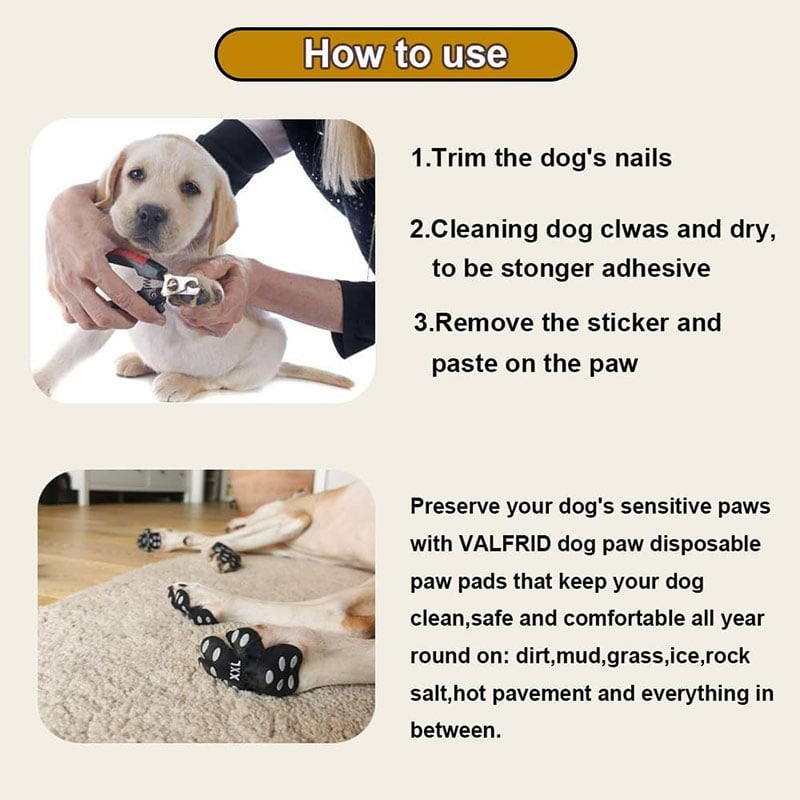 How to use

1.Trim the dog's nails

2.Cleaning dog clwas and dry, to be stonger adhesive

3.Remove the sticker and paste on the paw

XXL

Preserve your dog's sensitive paws with VALFRID dog paw disposable paw pads that keep your dog clean,safe and comfortable all year round on: dirt,mud,grass,ice,rock salt,hot pavement and everything in between.