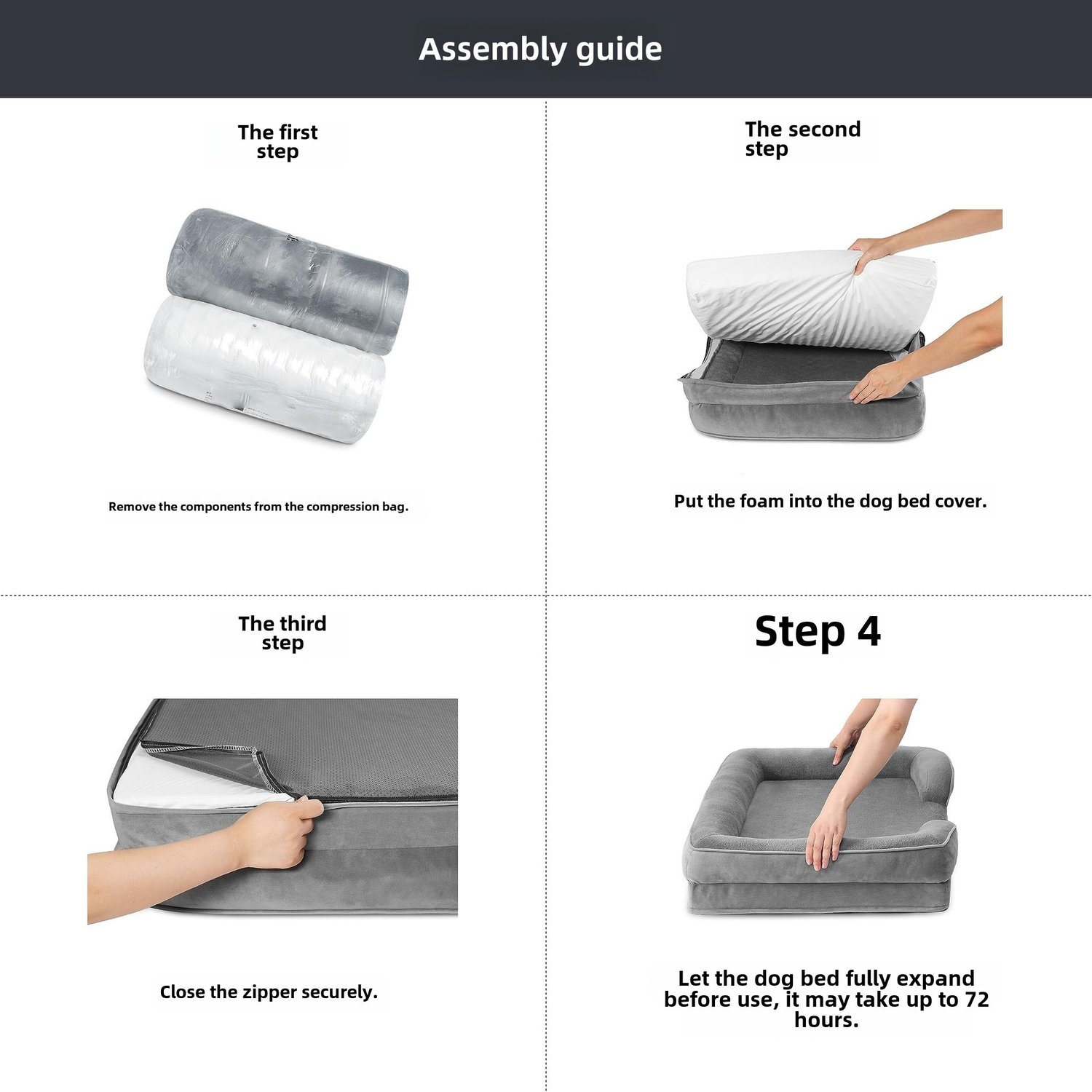 Assembly guide

The first step

Remove the components from the compression bag.

The second step

Put the foam into the dog bed cover.

The third step

Close the zipper securely.

Step 4

Let the dog bed fully expand before use, it may take up to 72 hours.