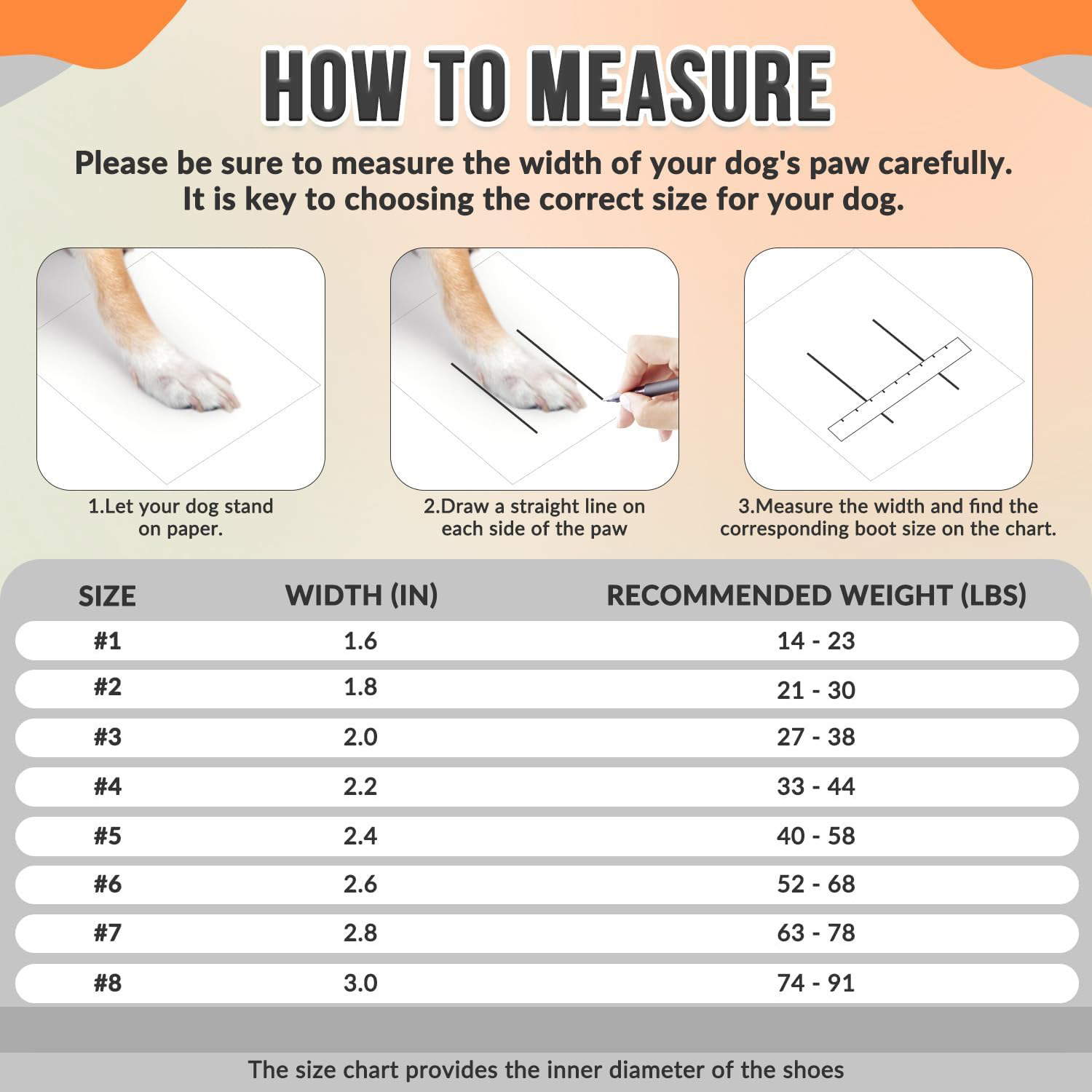 HOW TO MEASURE

Please be sure to measure the width of your dog's paw carefully. It is key to choosing the correct size for your dog.

1.Let your dog stand on paper.

2.Draw a straight line on each side of the paw

3.Measure the width and find the corresponding boot size on the chart.

| SIZE | WIDTH (IN) | RECOMMENDED WEIGHT (LBS) |
|---|---|---|
| #1 | 1.6 | 14 - 23 |
| #2 | 1.8 | 21 - 30 |
| #3 | 2.0 | 27 - 38 |
| #4 | 2.2 | 33 - 44 |
| #5 | 2.4 | 40 - 58 |
| #6 | 2.6 | 52 - 68 |
| #7 | 2.8 | 63 - 78 |
| #8 | 3.0 | 74 - 91 |

The size chart provides the inner diameter of the shoes