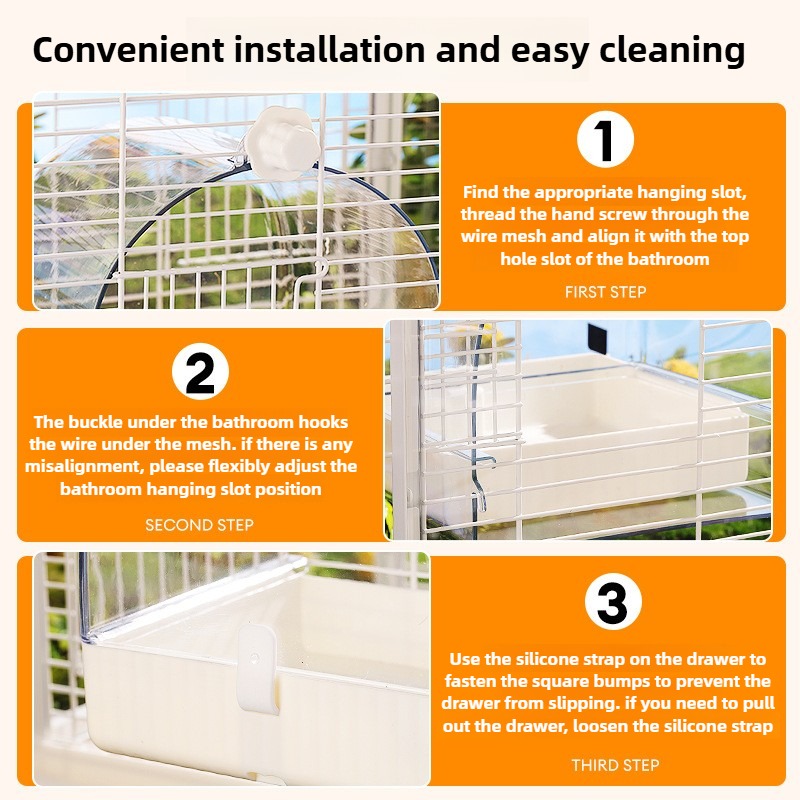 Convenient installation and easy cleaning

1

Find the appropriate hanging slot, thread the hand screw through the wire mesh and align it with the top hole slot of the bathroom

FIRST STEP

2

The buckle under the bathroom hooks the wire under the mesh. if there is any misalignment, please flexibly adjust the bathroom hanging slot position

SECOND STEP

3

Use the silicone strap on the drawer to fasten the square bumps to prevent the drawer from slipping. if you need to pull out the drawer, loosen the silicone strap

THIRD STEP