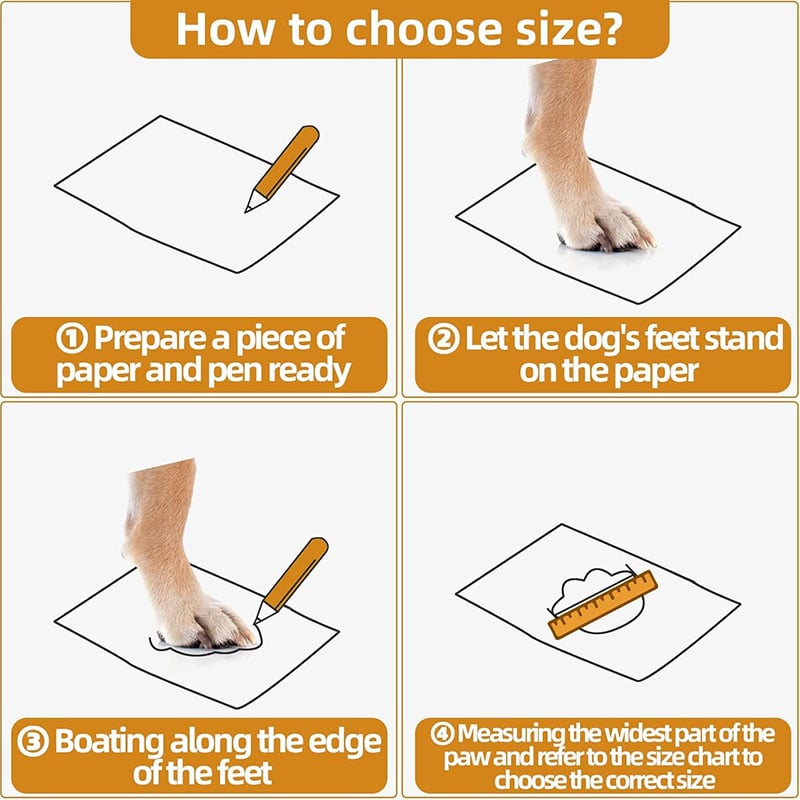 How to choose size?

① Prepare a piece of paper and pen ready

② Let the dog's feet stand on the paper

③ Boating along the edge of the feet

④ Measuring the widest part of the paw and refer to the size chart to choose the correct size