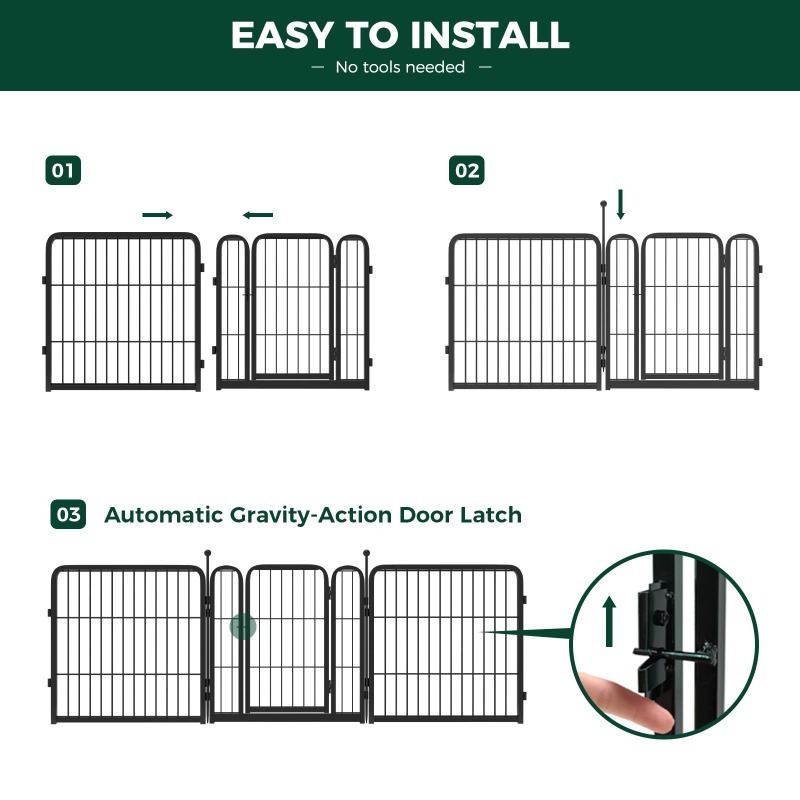 EASY TO INSTALL

— No tools needed —

01

02

03 Automatic Gravity-Action Door Latch