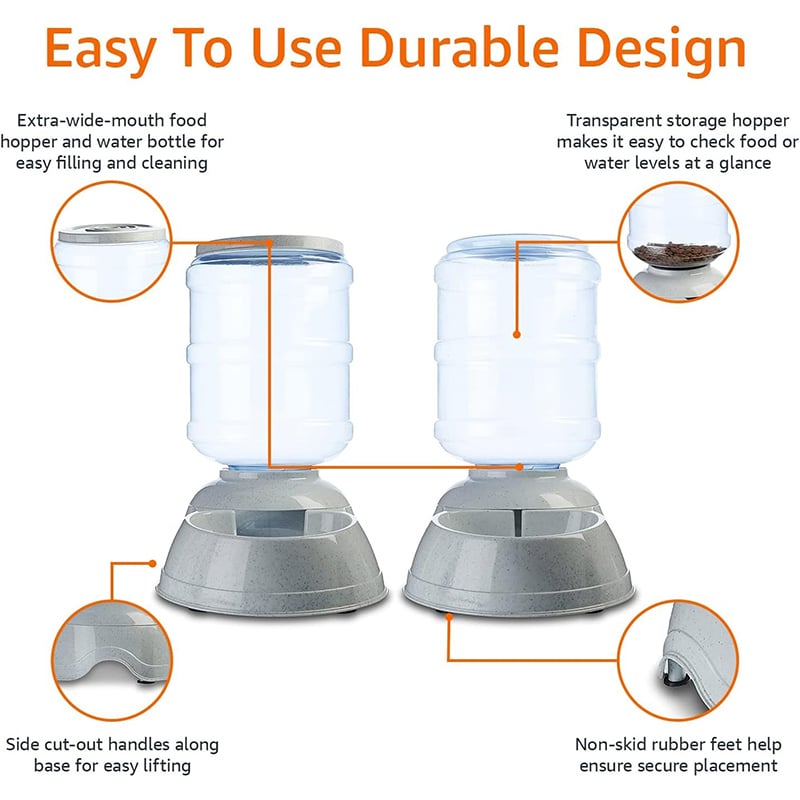 Easy To Use Durable Design

Extra-wide-mouth food hopper and water bottle for easy filling and cleaning

Transparent storage hopper makes it easy to check food or water levels at a glance

Side cut-out handles along base for easy lifting

Non-skid rubber feet help ensure secure placement