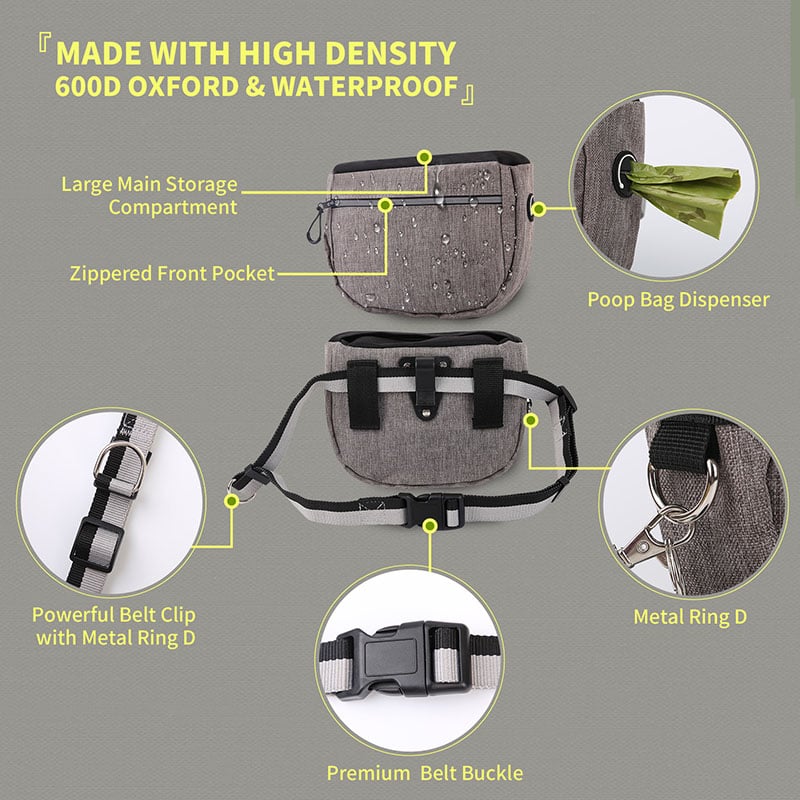 『MADE WITH HIGH DENSITY
600D OXFORD & WATERPROOF』

Large Main Storage Compartment

Zippered Front Pocket

Poop Bag Dispenser

Powerful Belt Clip with Metal Ring D

Metal Ring D

Premium Belt Buckle